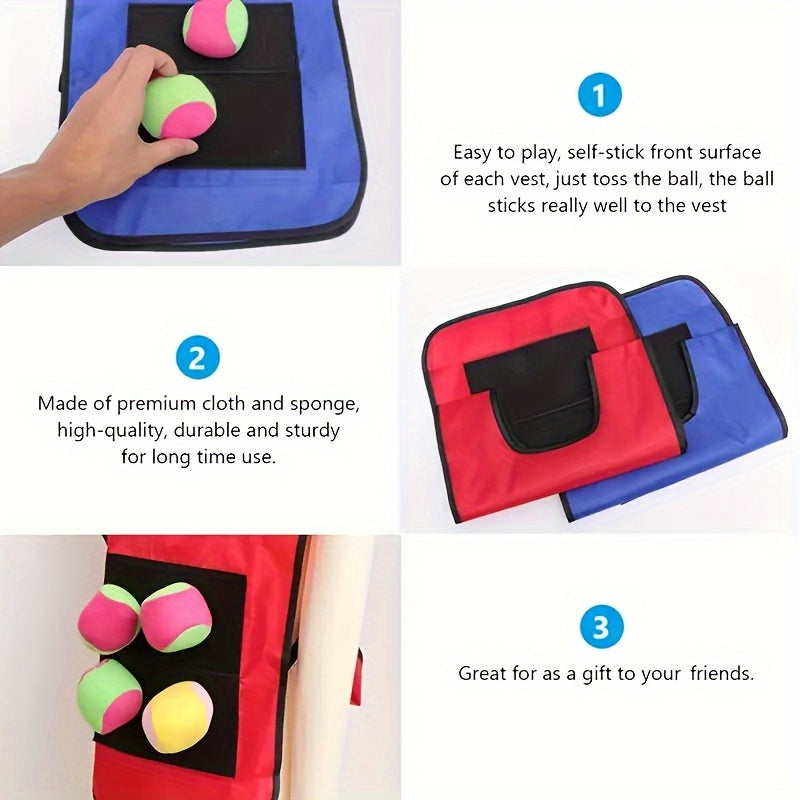 1

Easy to play, self-stick front surface of each vest, just toss the ball, the ball sticks really well to the vest

2

Made of premium cloth and sponge, high-quality, durable and sturdy for long time use.

3

Great for as a gift to your friends.